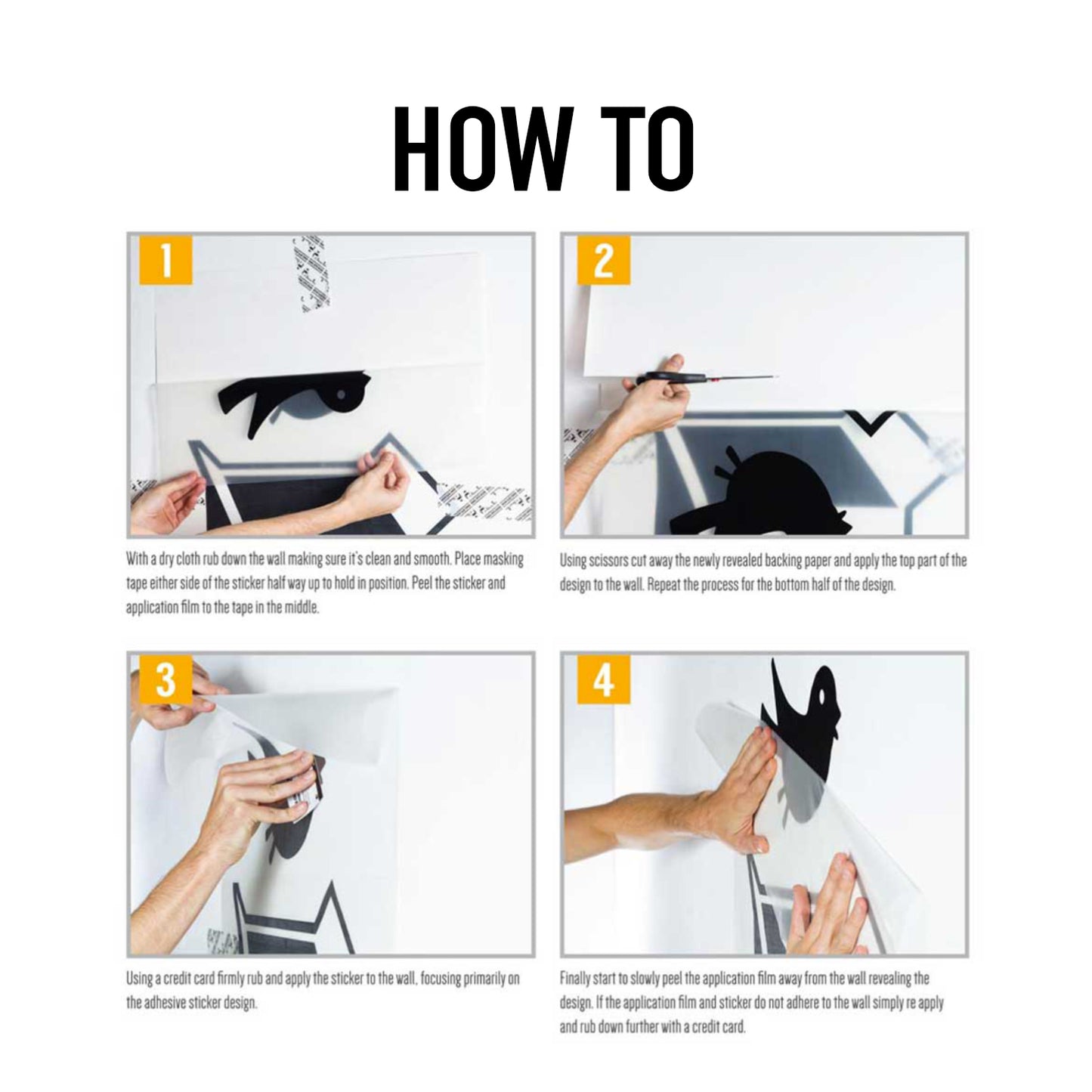 HOW TO

1

With a dry cloth rub down the wall making sure it's clean and smooth. Place masking tape either side of the sticker half way up to hold in position. Peel the sticker and application film to the tape in the middle.

2

Using scissors cut away the newly revealed backing paper and apply the top part of the design to the wall. Repeat the process for the bottom half of the design.

3

Using a credit card firmly rub and apply the sticker to the wall, focusing primarily on the adhesive sticker design.

4

Finally start to slowly peel the application film away from the wall revealing the design. If the application film and sticker do not adhere to the wall simply re apply and rub down further with a credit card.